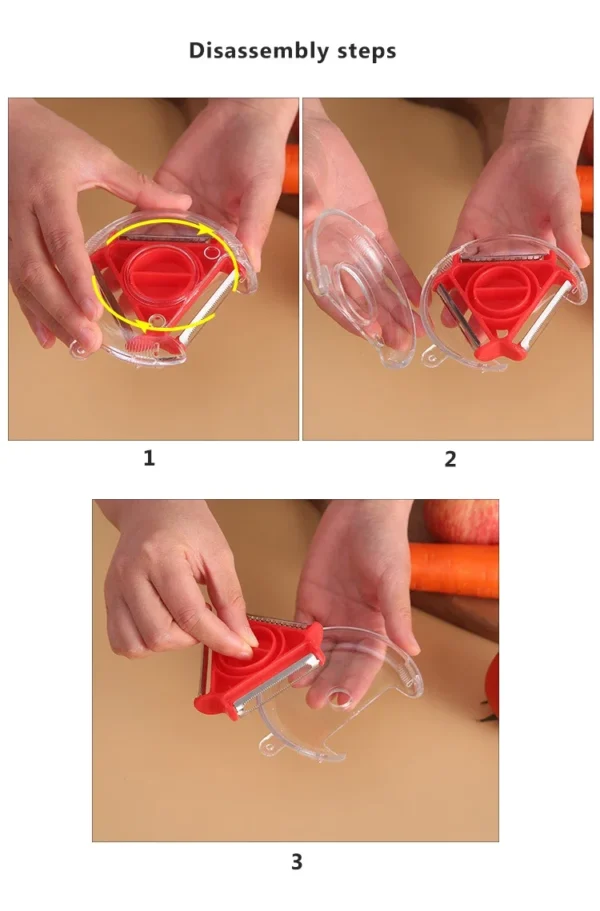 Disassembly steps

1

2

3